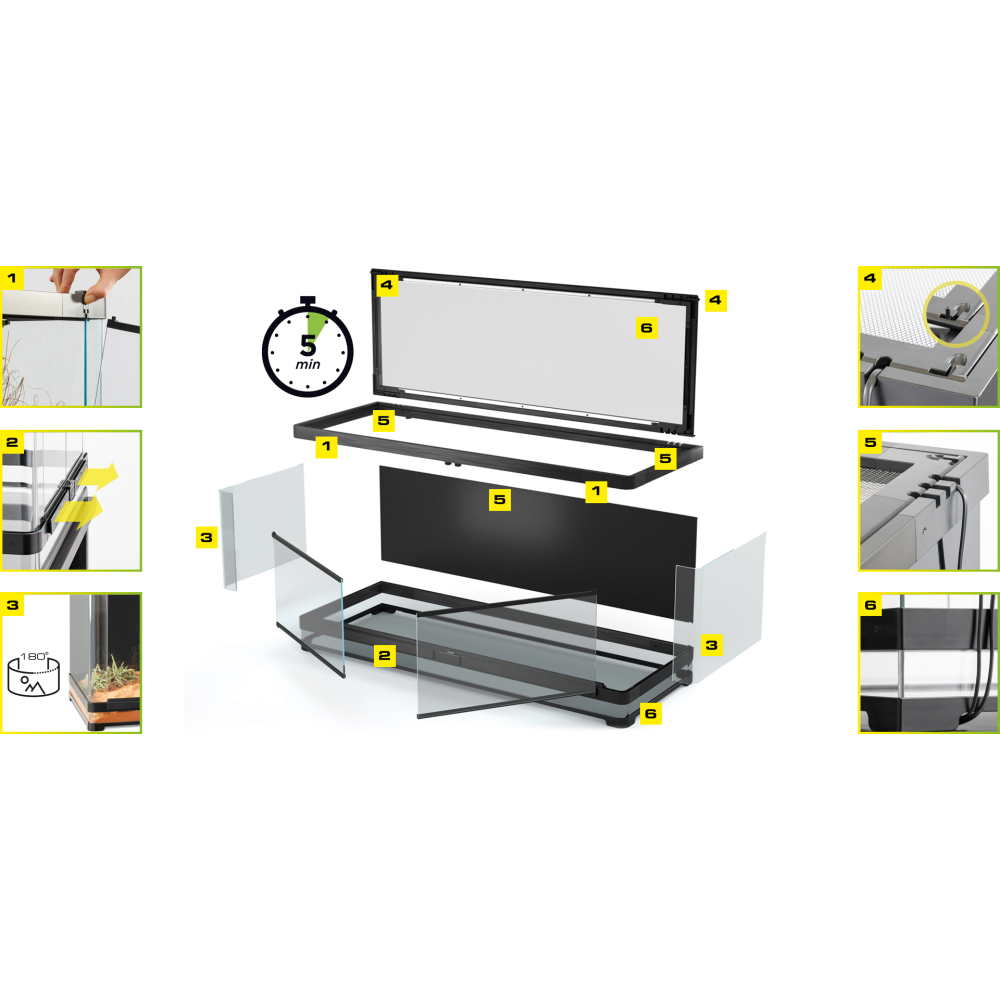 1

2

3

180°

5
min

4

4

6

5

1

5

1

5

3

3

2

6

4

5

6